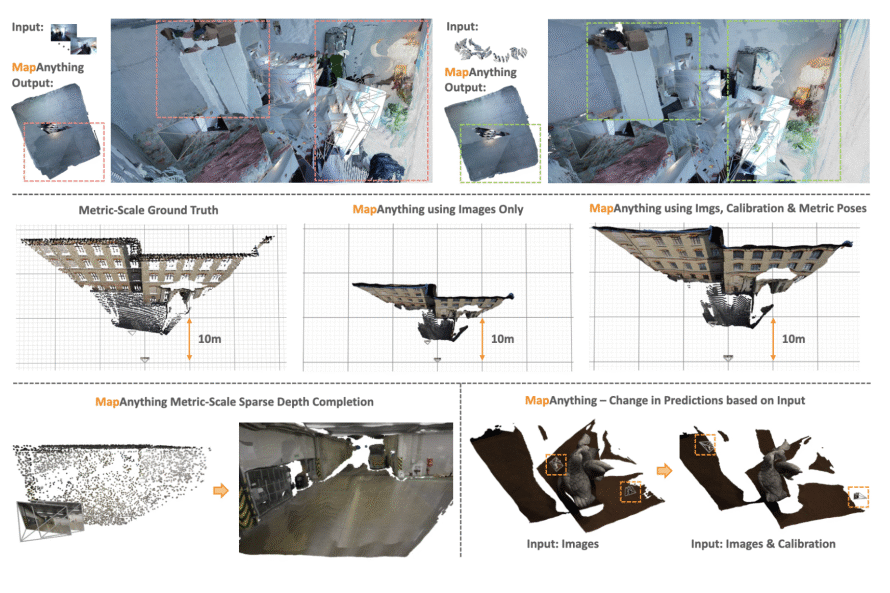 Input:

MapAnything Output:

Input:

MapAnything Output:

Metric-Scale Ground Truth

10m

MapAnything using Images Only

10m

MapAnything using Imgs, Calibration & Metric Poses

10m

MapAnything Metric-Scale Sparse Depth Completion

MapAnything – Change in Predictions based on Input

Input: Images

Input: Images & Calibration